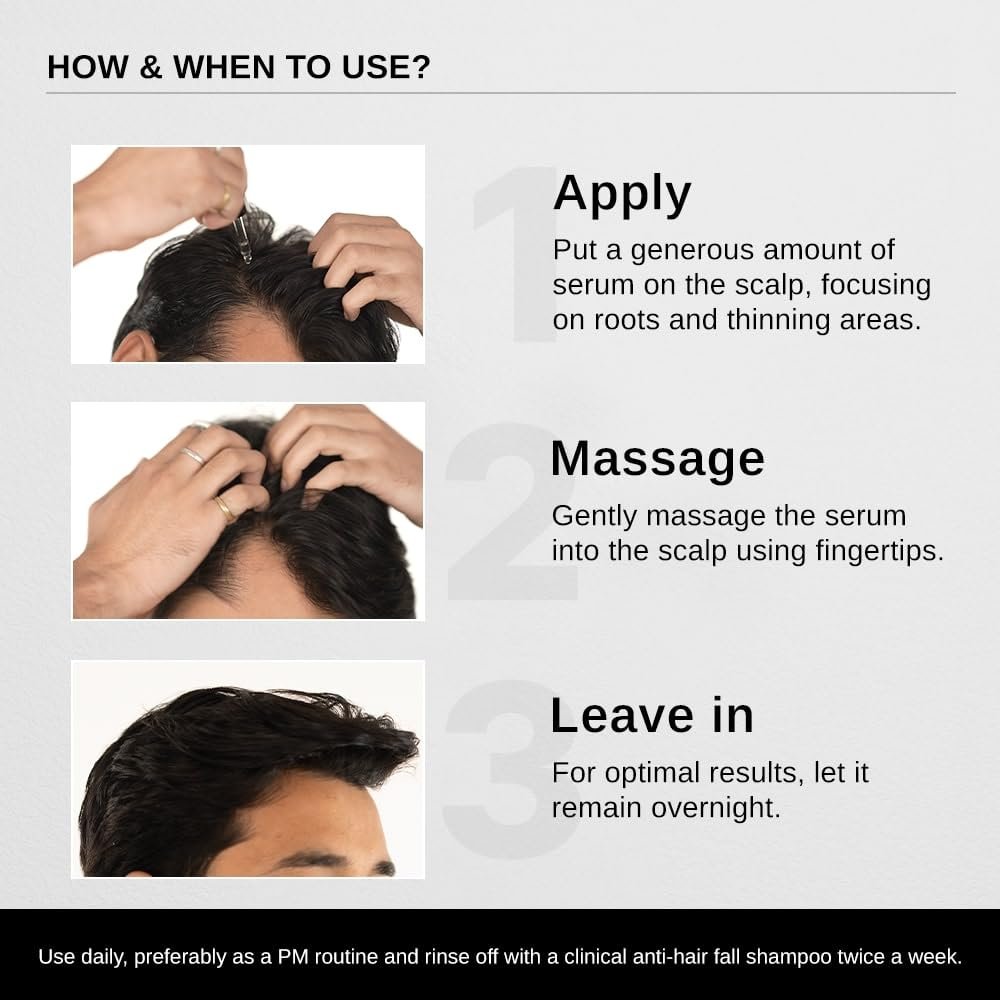 HOW & WHEN TO USE?

1

Apply

Put a generous amount of serum on the scalp, focusing on roots and thinning areas.

2

Massage

Gently massage the serum into the scalp using fingertips.

3

Leave in

For optimal results, let it remain overnight.

Use daily, preferably as a PM routine and rinse off with a clinical anti-hair fall shampoo twice a week.