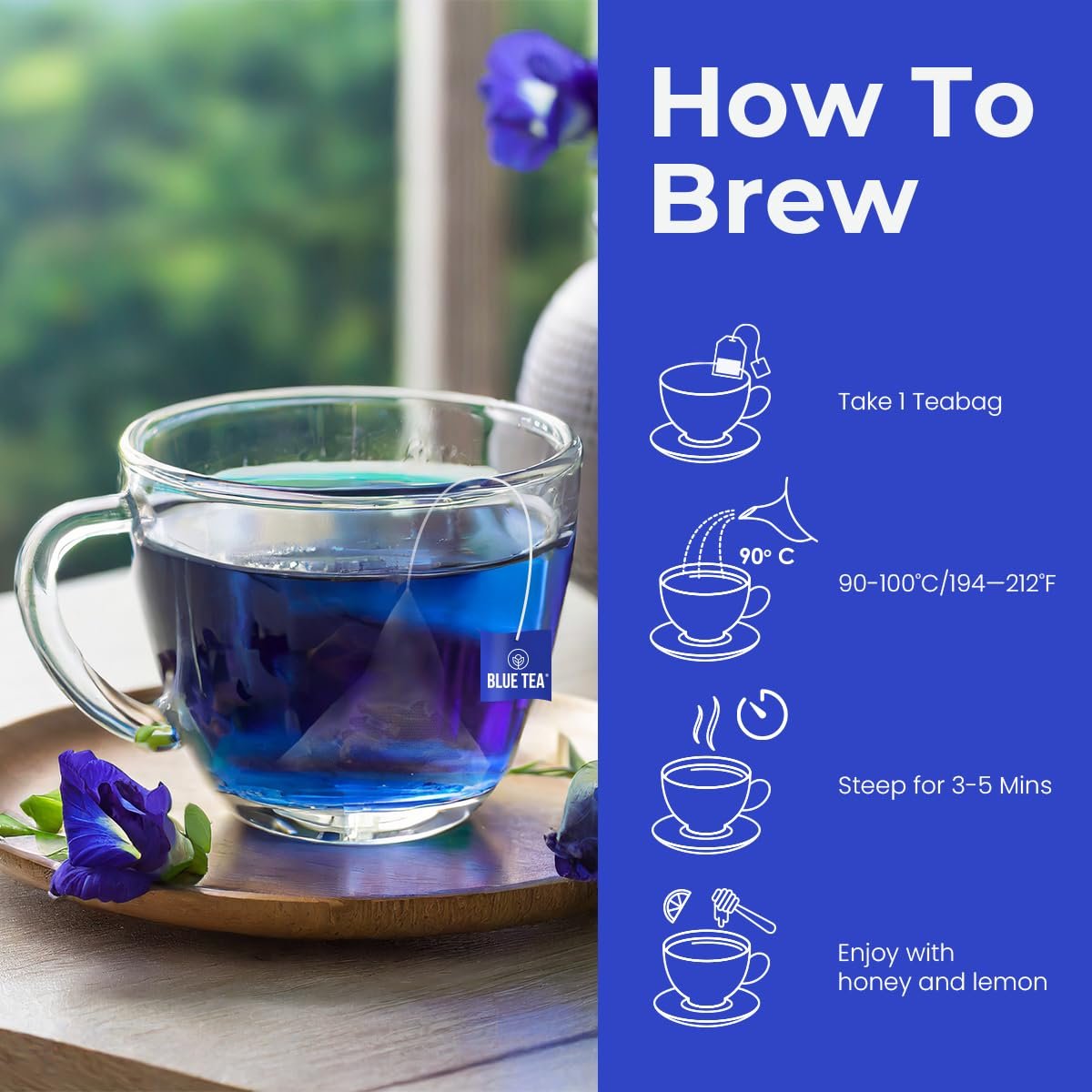 BLUE TEA

How To Brew

Take 1 Teabag

90° C

90-100°C/194—212°F

Steep for 3-5 Mins

Enjoy with honey and lemon