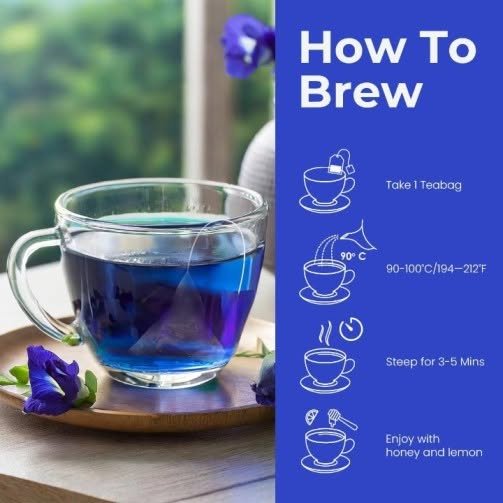 How To Brew

Take 1 Teabag

90° C

90-100°C/194—212°F

Steep for 3-5 Mins

Enjoy with honey and lemon