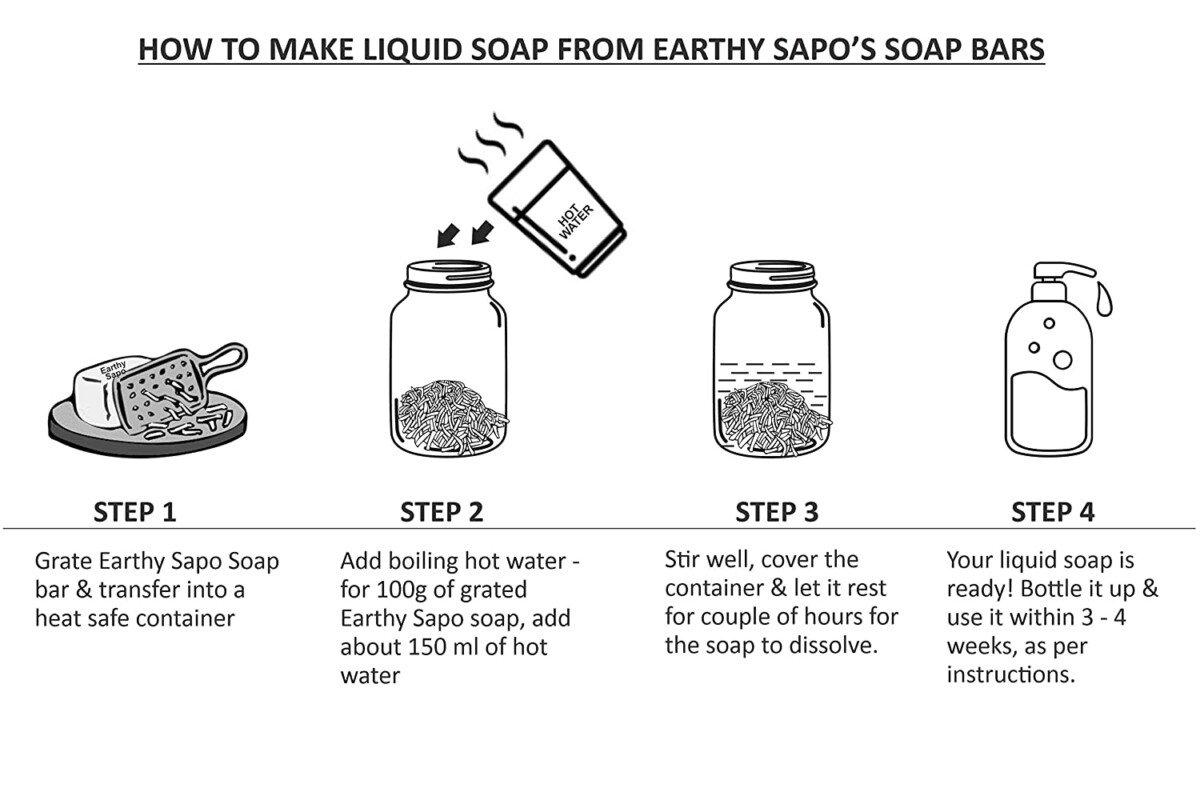 HOW TO MAKE LIQUID SOAP FROM EARTHY SAPO'S SOAP BARS

Earthy Sapo

HOT WATER

STEP 1

Grate Earthy Sapo Soap bar & transfer into a heat safe container

STEP 2

Add boiling hot water - for 100g of grated Earthy Sapo soap, add about 150 ml of hot water

STEP 3

Stir well, cover the container & let it rest for couple of hours for the soap to dissolve.

STEP 4

Your liquid soap is ready! Bottle it up & use it within 3 - 4 weeks, as per instructions.