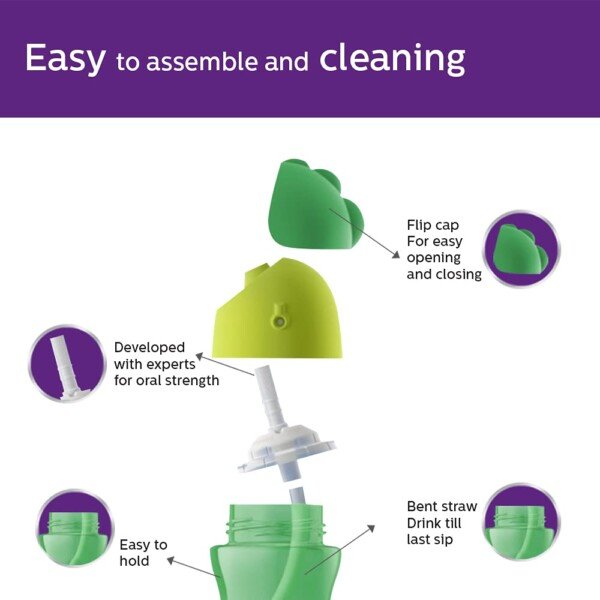 Easy to assemble and cleaning

Flip cap
For easy
opening
and closing

Developed
with experts
for oral strength

Bent straw
Drink till
last sip

Easy to
hold