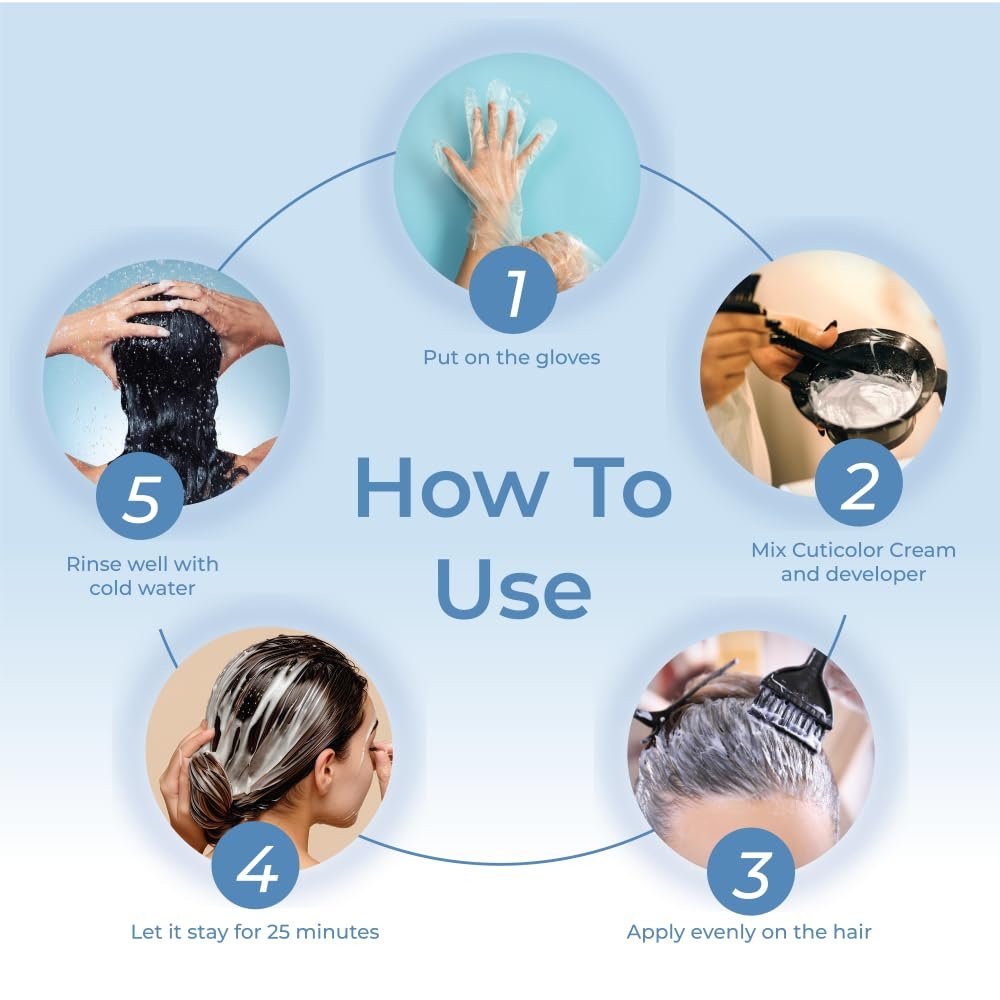 How To Use

1
Put on the gloves

2
Mix Cuticolor Cream and developer

3
Apply evenly on the hair

4
Let it stay for 25 minutes

5
Rinse well with cold water